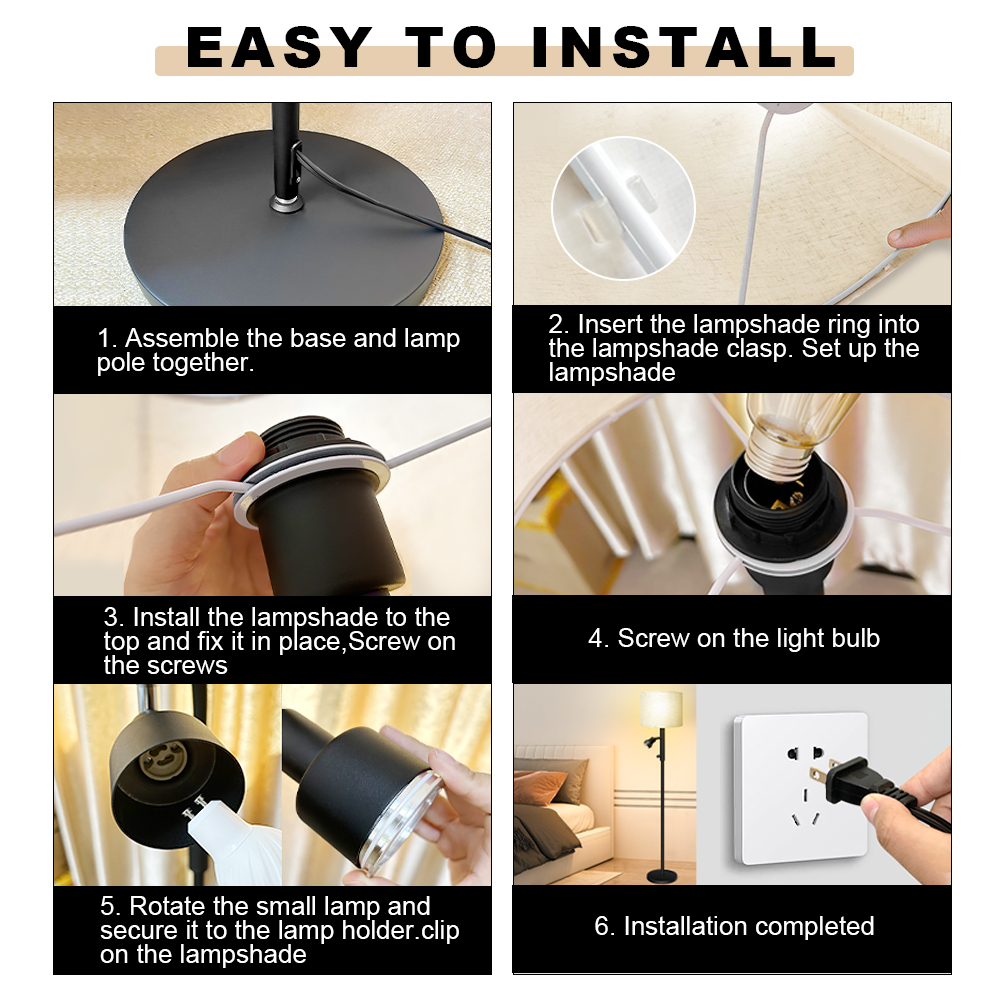 EASY TO INSTALL

1. Assemble the base and lamp pole together.

2. Insert the lampshade ring into the lampshade clasp. Set up the lampshade

3. Install the lampshade to the top and fix it in place,Screw on the screws

4. Screw on the light bulb

5. Rotate the small lamp and secure it to the lamp holder.clip on the lampshade

6. Installation completed